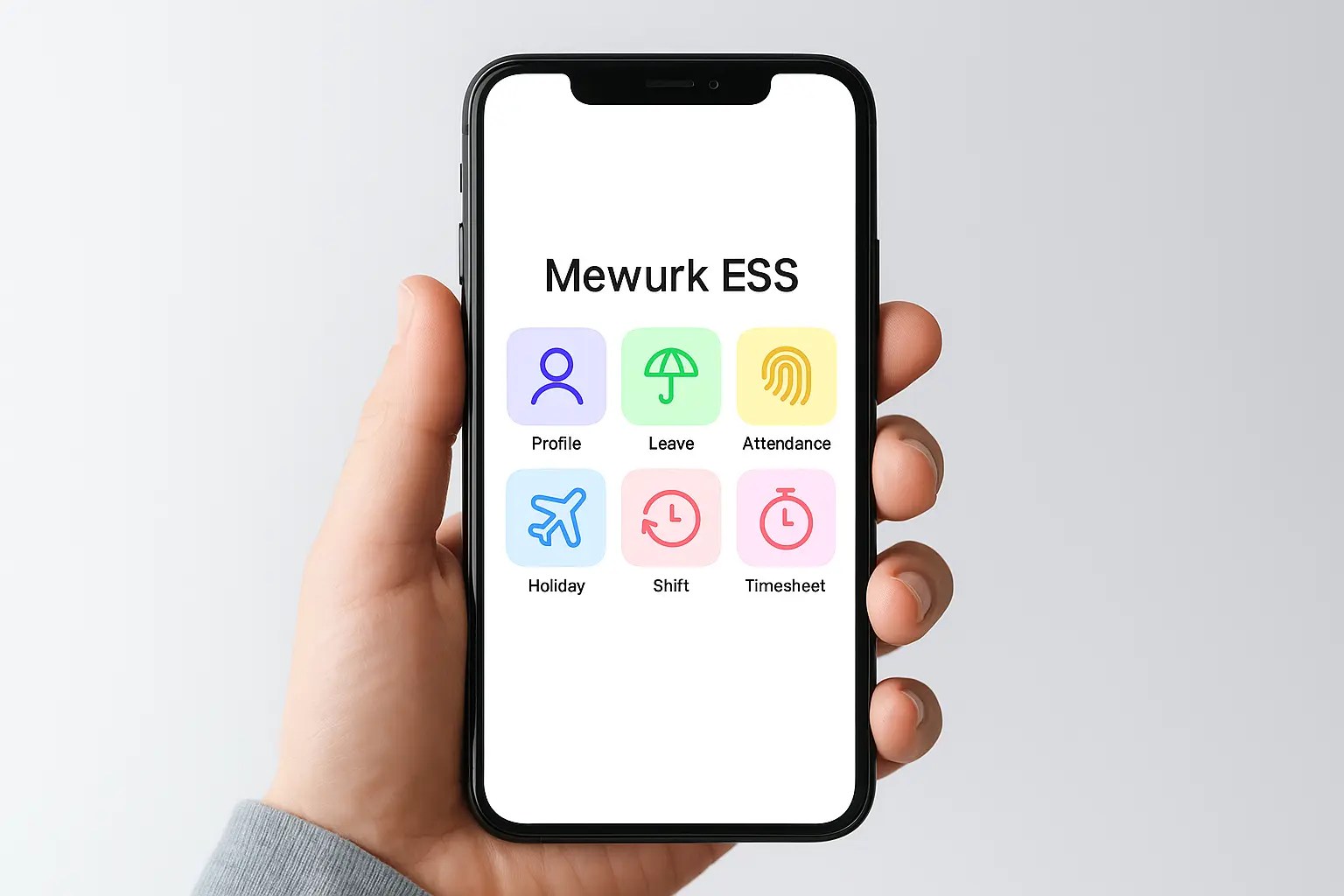 Mewurk ESS

Profile
Leave
Attendance
Holiday
Shift
Timesheet